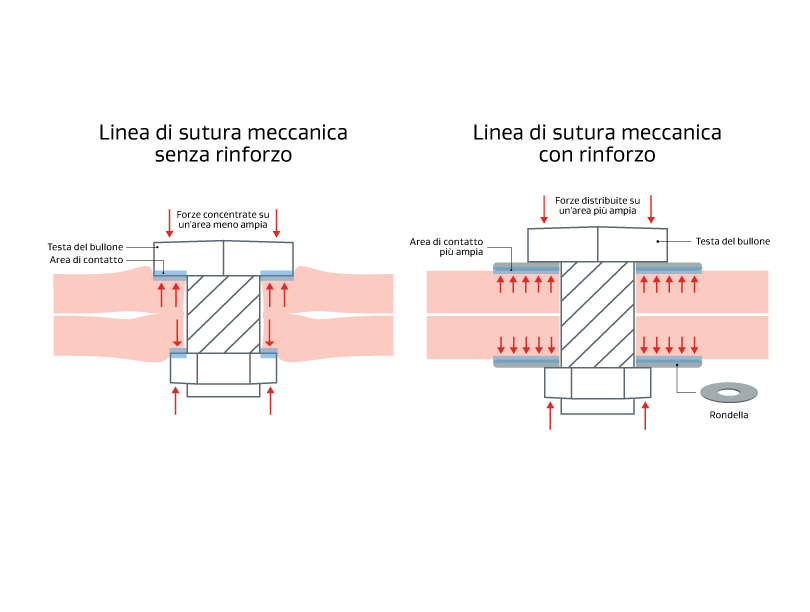 Linea di sutura meccanica senza rinforzo

Forze concentrate su un'area meno ampia

Testa del bullone

Area di contatto

Linea di sutura meccanica con rinforzo

Forze distribuite su un'area più ampia

Area di contatto più ampia

Testa del bullone

Rondella