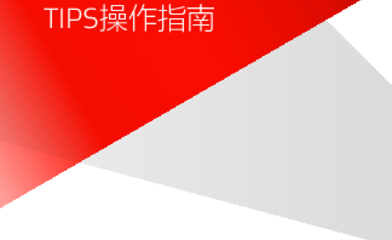 TIPS操作指南